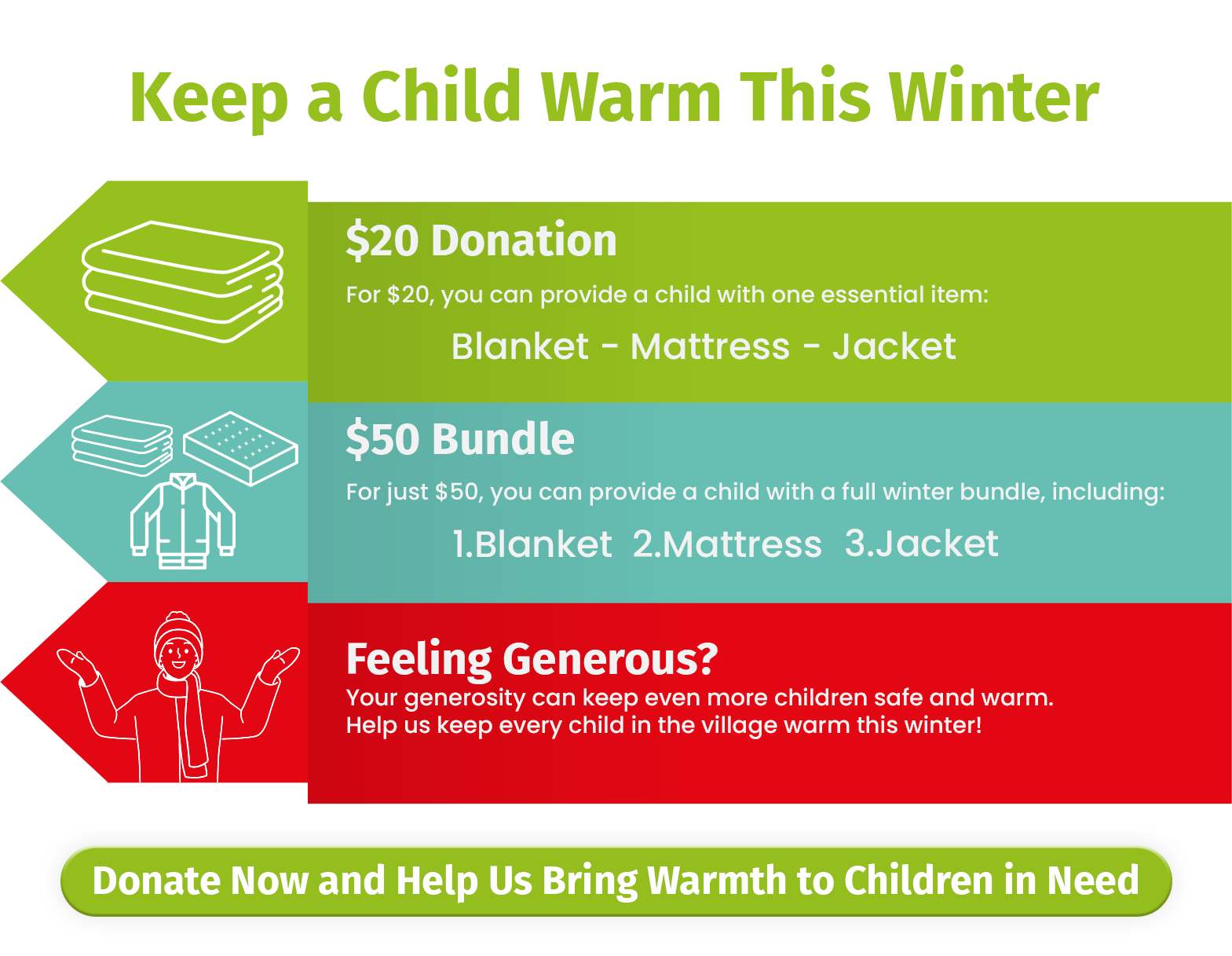 Keep a Child Warm This Winter

\$20 Donation

For \$20, you can provide a child with one essential item:

Blanket - Mattress - Jacket

\$50 Bundle

For just \$50, you can provide a child with a full winter bundle, including:

1.Blanket 2.Mattress 3.Jacket

Feeling Generous?

Your generosity can keep even more children safe and warm. Help us keep every child in the village warm this winter!

Donate Now and Help Us Bring Warmth to Children in Need